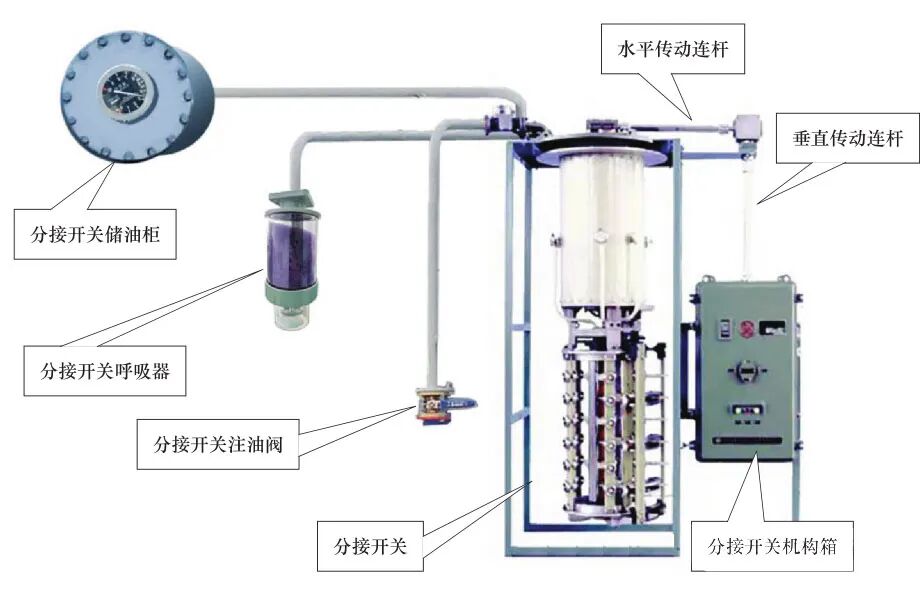 水平传动连杆

垂直传动连杆

分接开关储油柜

分接开关呼吸器

分接开关注油阀

分接开关

分接开关机构箱